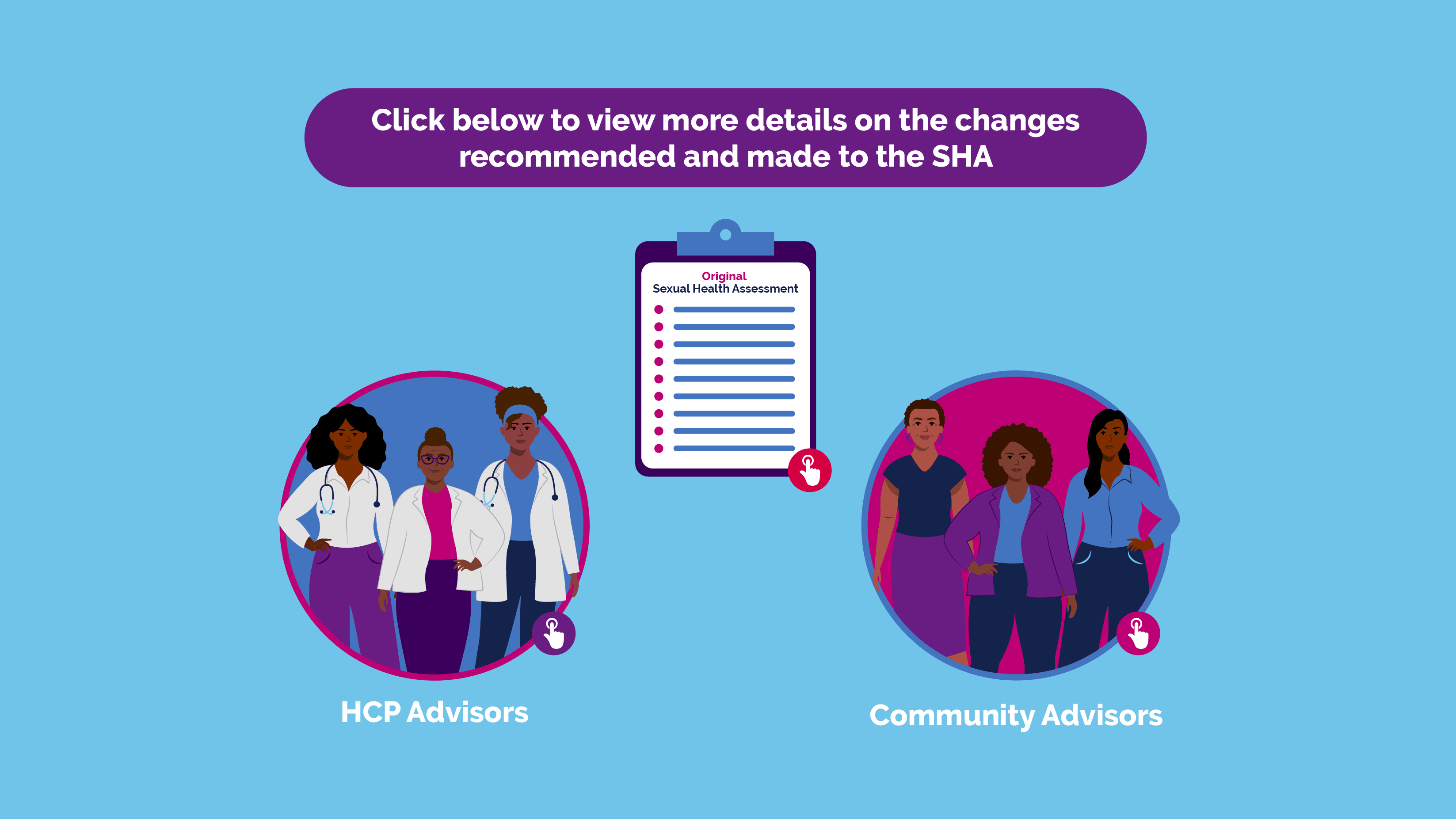 Click below to view more details on the changes recommended and made to the SHA

Original
Sexual Health Assessment

HCP Advisors

Community Advisors