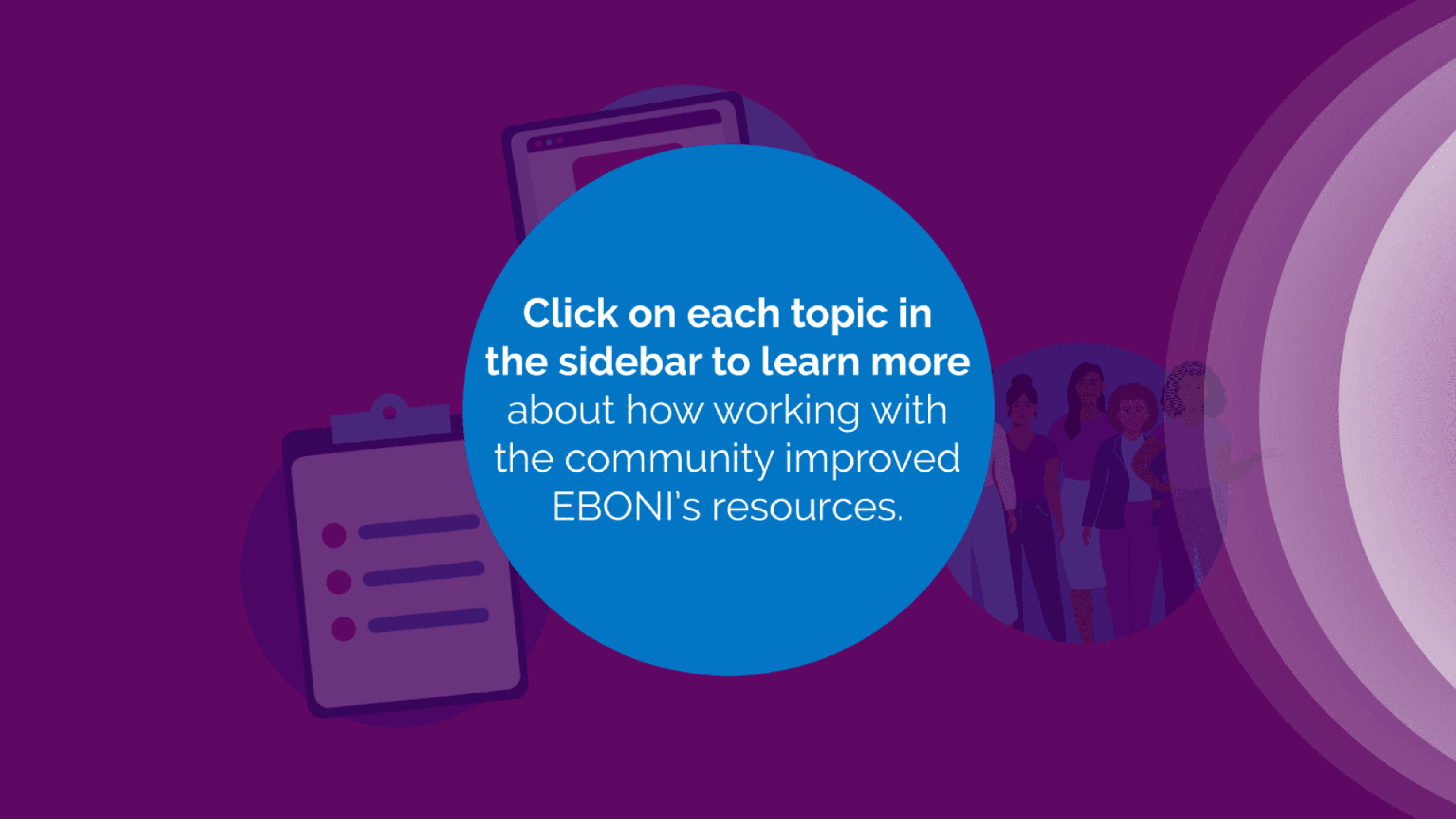 Click on each topic in the sidebar to learn more about how working with the community improved EBONI's resources.